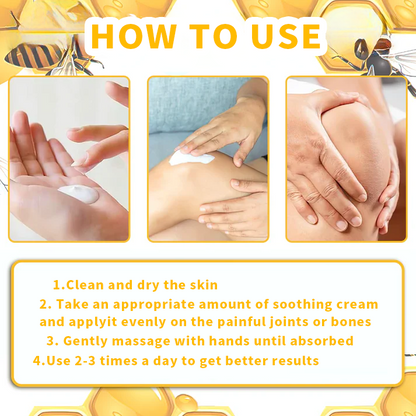 HOW TO USE

1.Clean and dry the skin

2. Take an appropriate amount of soothing cream and applyit evenly on the painful joints or bones

3. Gently massage with hands until absorbed

4.Use 2-3 times a day to get better results