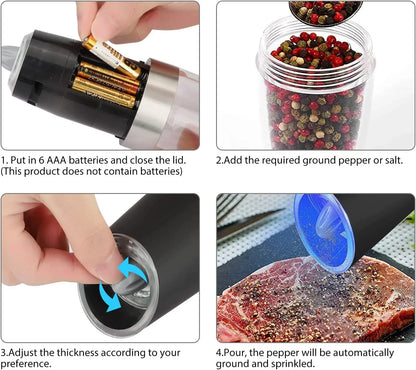 1. Put in 6 AAA batteries and close the lid. (This product does not contain batteries)

2.Add the required ground pepper or salt.

3.Adjust the thickness according to your preference.

4.Pour, the pepper will be automatically ground and sprinkled.