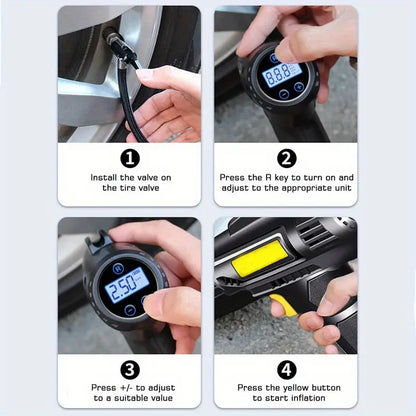 R

8.8.8

1

Install the valve on the tire valve

2

Press the R key to turn on and adjust to the appropriate unit

R

2.50

3

Press +/- to adjust to a suitable value

4

Press the yellow button to start inflation