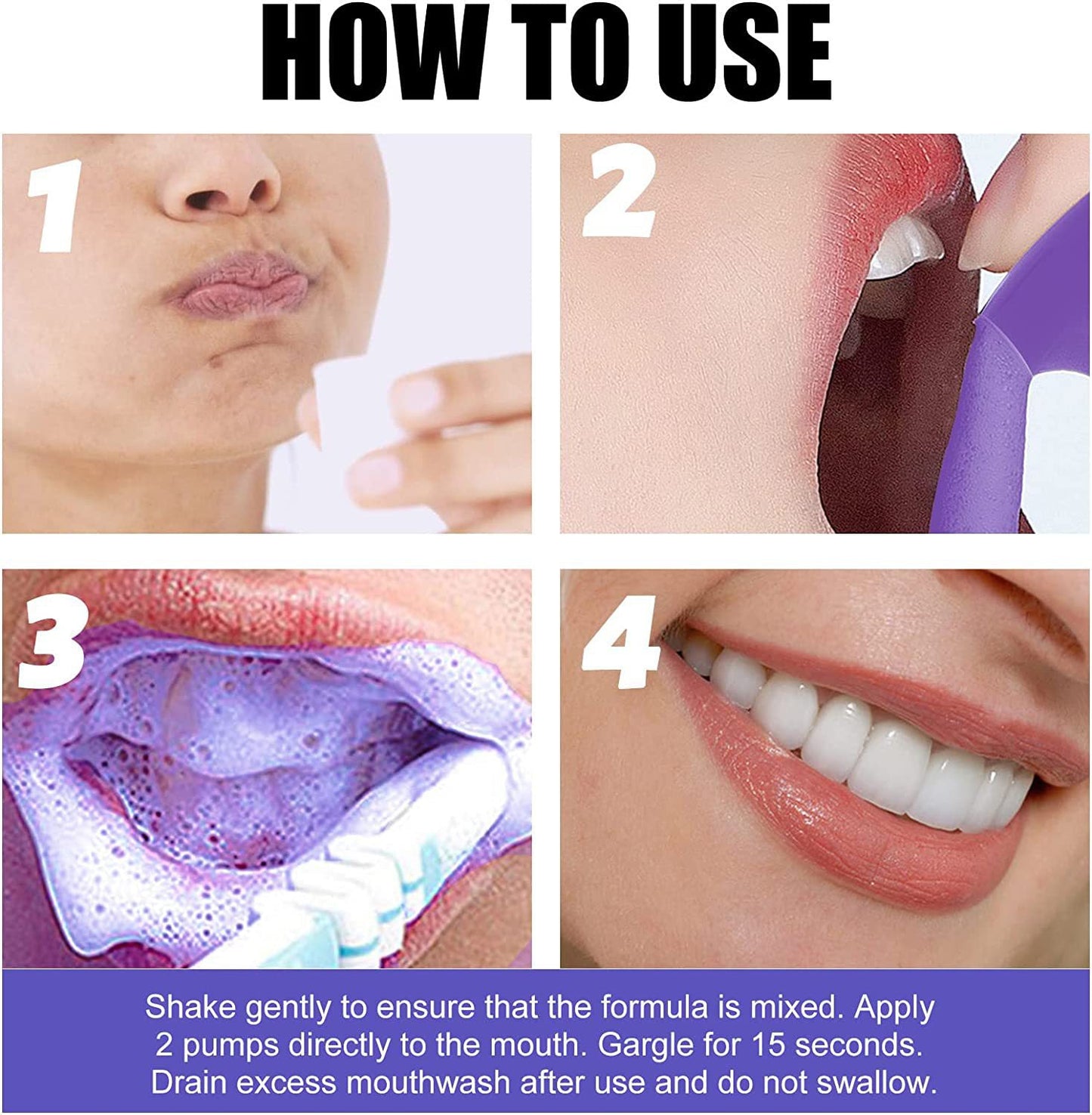 HOW TO USE

1

2

3

4

Shake gently to ensure that the formula is mixed. Apply 2 pumps directly to the mouth. Gargle for 15 seconds. Drain excess mouthwash after use and do not swallow.