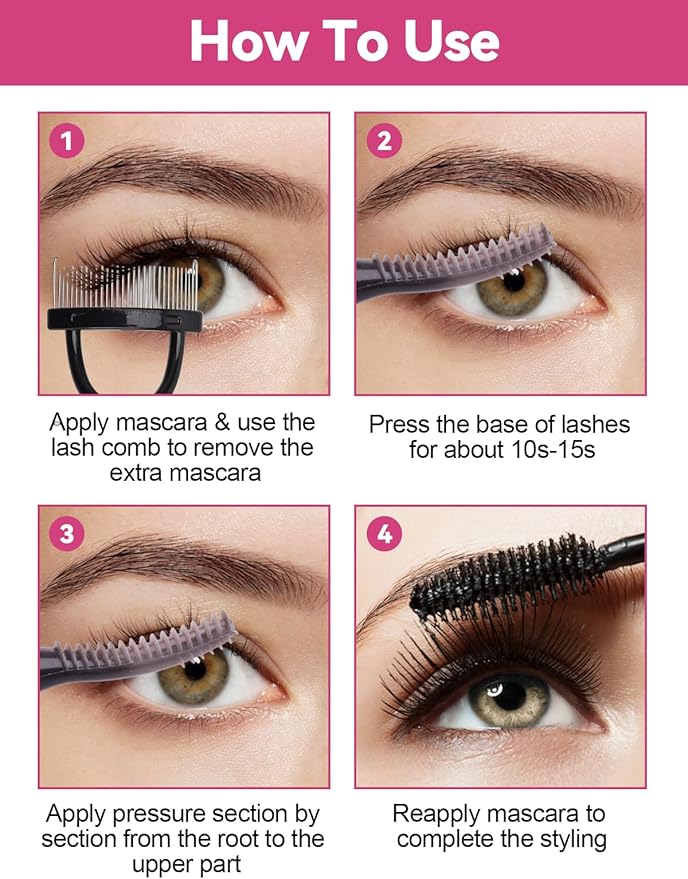 How To Use

1

Apply mascara & use the lash comb to remove the extra mascara

2

Press the base of lashes for about 10s-15s

3

Apply pressure section by section from the root to the upper part

4

Reapply mascara to complete the styling