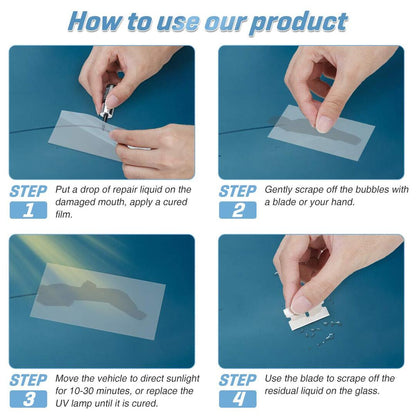 How to use our product

STEP
1
Put a drop of repair liquid on the damaged mouth, apply a cured film.

STEP
2
Gently scrape off the bubbles with a blade or your hand.

STEP
3
Move the vehicle to direct sunlight for 10-30 minutes, or replace the UV lamp until it is cured.

STEP
4
Use the blade to scrape off the residual liquid on the glass.