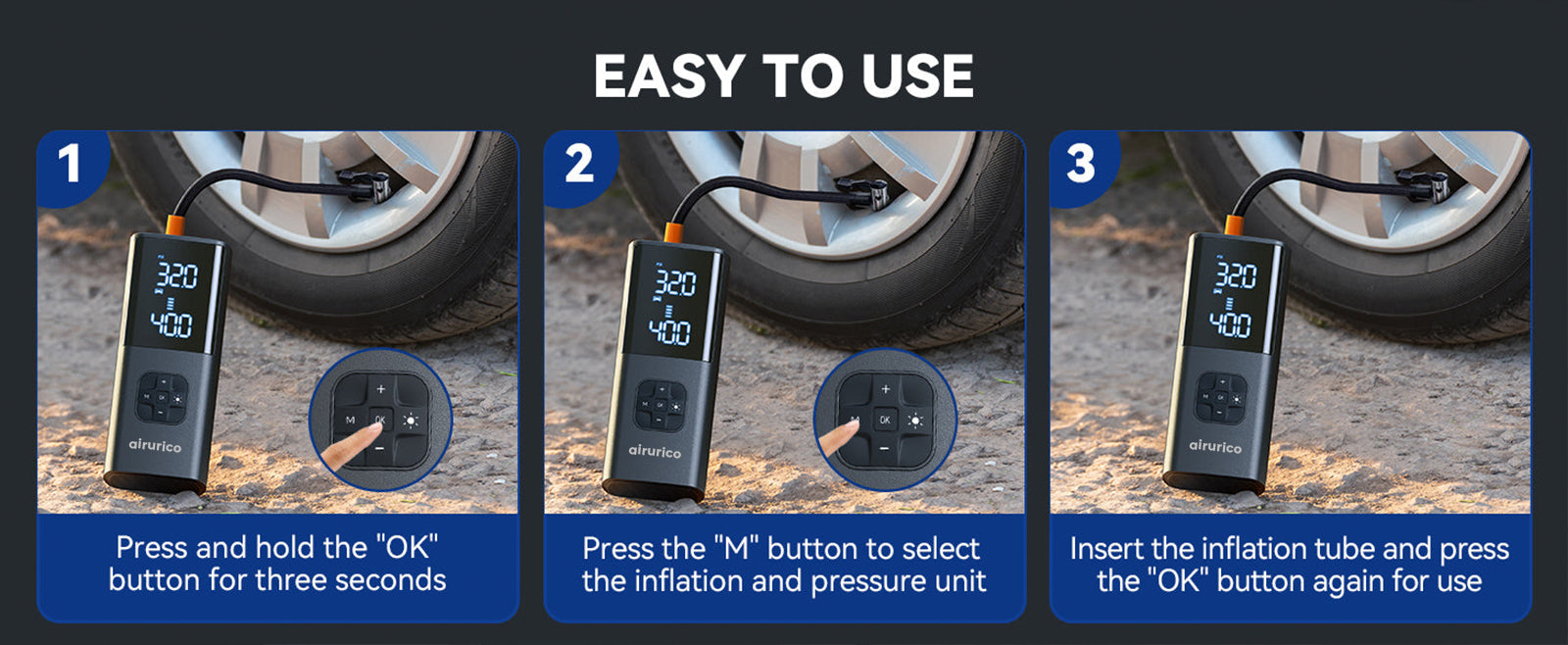 EASY TO USE

1

320
400

airurico

M OK +
−

Press and hold the "OK" button for three seconds

2

320
400

airurico

M OK +
−

Press the "M" button to select the inflation and pressure unit

3

320
400

airurico

Insert the inflation tube and press the "OK" button again for use