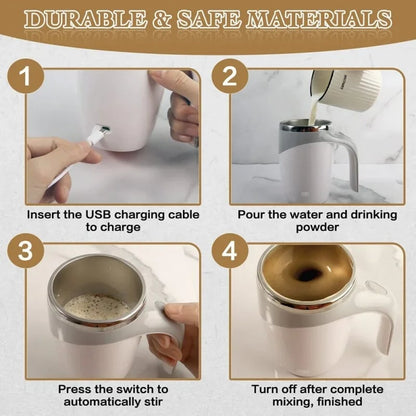 DURABLE & SAFE MATERIALS

1

Insert the USB charging cable to charge

2

Pour the water and drinking powder

3

Press the switch to automatically stir

4

Turn off after complete mixing, finished